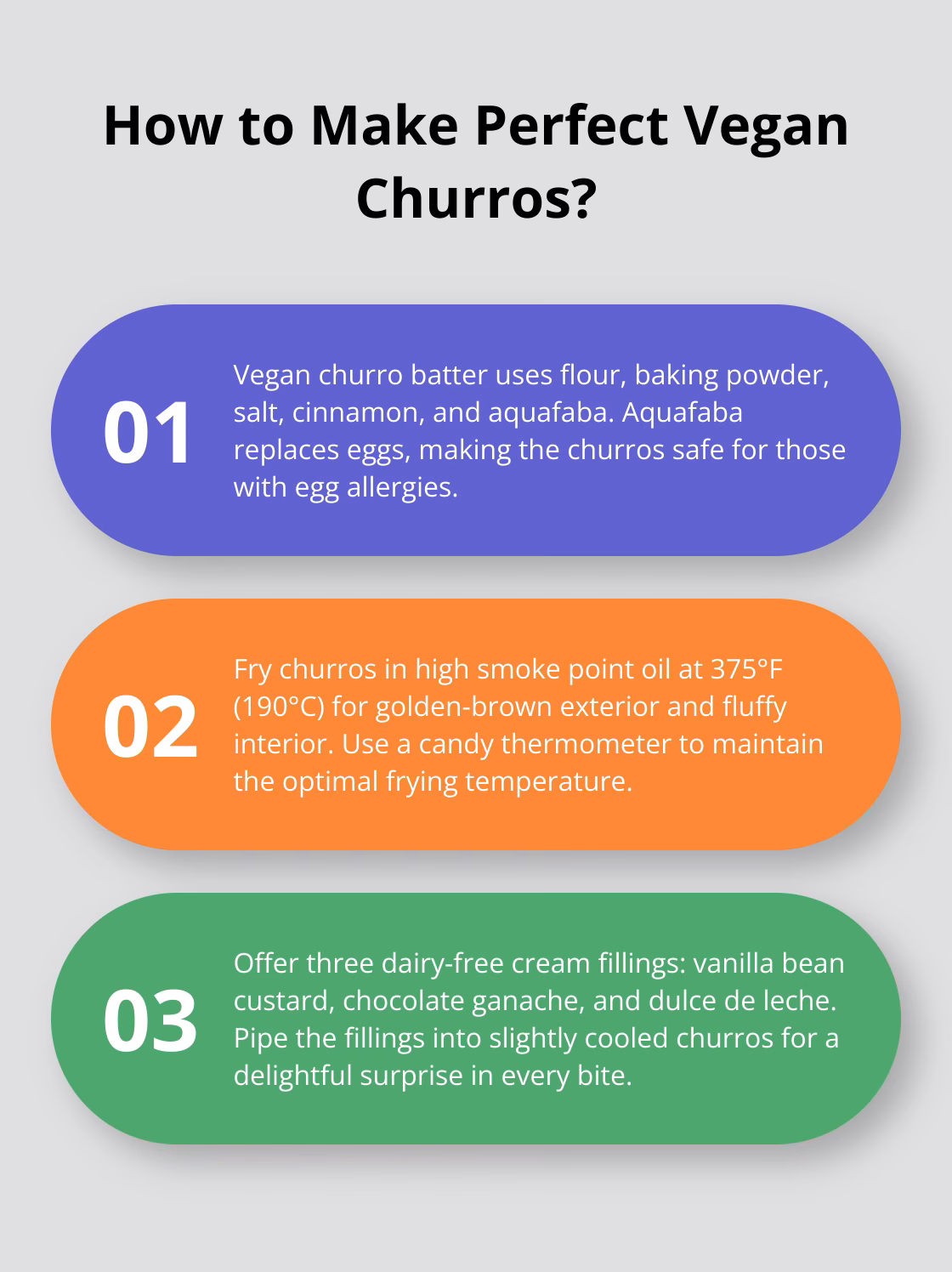 How to Make Perfect Vegan Churros?

01

Vegan churro batter uses flour, baking powder, salt, cinnamon, and aquafaba. Aquafaba replaces eggs, making the churros safe for those with egg allergies.

02

Fry churros in high smoke point oil at 375°F (190°C) for golden-brown exterior and fluffy interior. Use a candy thermometer to maintain the optimal frying temperature.

03

Offer three dairy-free cream fillings: vanilla bean custard, chocolate ganache, and dulce de leche. Pipe the fillings into slightly cooled churros for a delightful surprise in every bite.